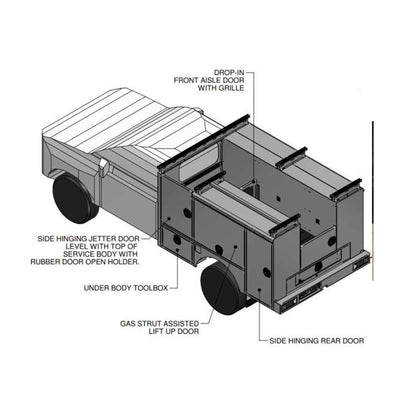 DROP-IN
FRONT AISLE DOOR
WITH GRILLE

SIDE HINGING JETTER DOOR
LEVEL WITH TOP OF
SERVICE BODY WITH
RUBBER DOOR OPEN HOLDER.

UNDER BODY TOOLBOX

GAS STRUT ASSISTED
LIFT UP DOOR

SIDE HINGING REAR DOOR